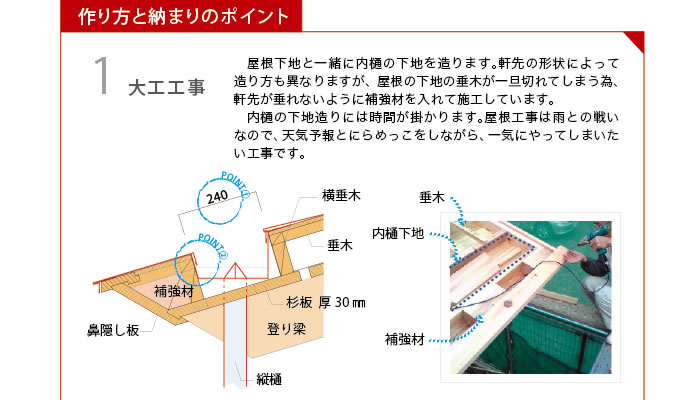 作り方と納まりのポイント

1 大工工事

屋根下地と一緒に内樋の下地を造ります。軒先の形状によって造り方も異なりますが、屋根の下地の垂木が一旦切れてしまう為、軒先が垂れないように補強材を入れて施工しています。

内樋の下地造りには時間が掛かります。屋根工事は雨との戦いなので、天気予報とにらめっこをしながら、一気にやってしまいたい工事です。

POINT①
240
POINT②
横垂木
垂木
補強材
杉板 厚30㎜
鼻隠し板
登り梁
縦樋

垂木
内樋下地
補強材